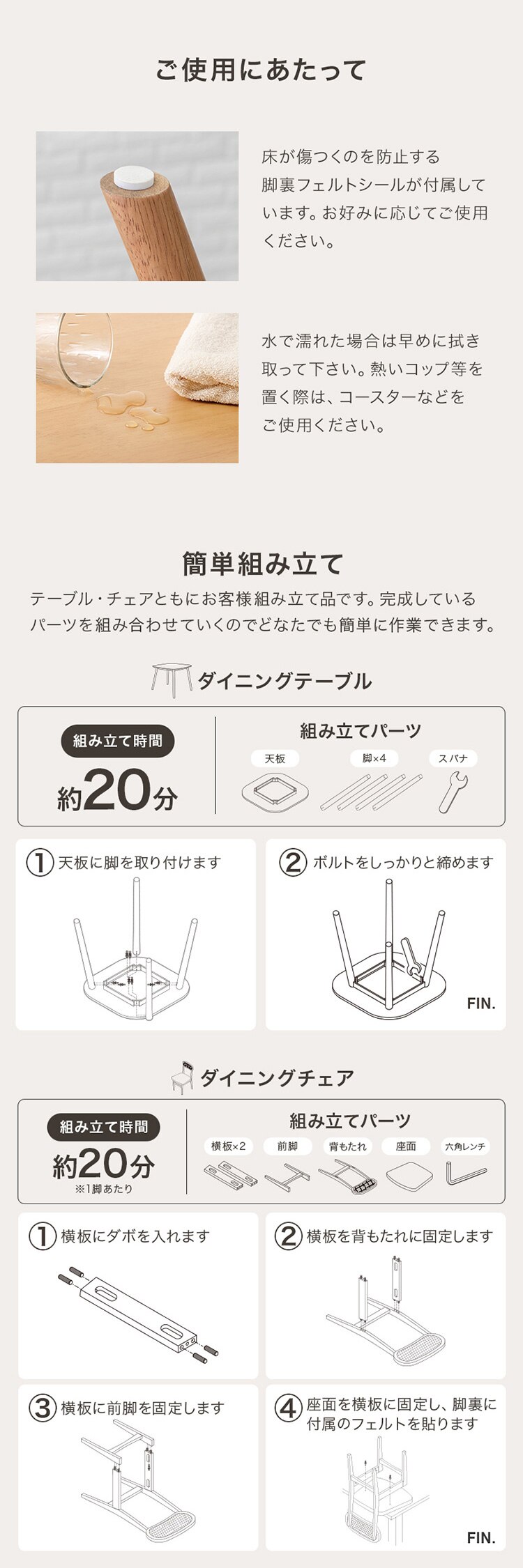 ご使用にあたって

床が傷つくのを防止する脚裏フェルトシールが付属しています。お好みに応じてご使用ください。

水で濡れた場合は早めに拭き取って下さい。熱いコップ等を置く際は、コースターなどをご使用ください。

簡単組み立て

テーブル・チェアともにお客様組み立て品です。完成しているパーツを組み合わせていくのでどなたでも簡単に作業できます。

ダイニングテーブル

組み立て時間
約20分

組み立てパーツ
天板
脚×4
スパナ

① 天板に脚を取り付けます

② ボルトをしっかりと締めます

FIN.

ダイニングチェア

組み立て時間
約20分
※1脚あたり

組み立てパーツ
横板×2
前脚
背もたれ
座面
六角レンチ

① 横板にダボを入れます

② 横板を背もたれに固定します

③ 横板に前脚を固定します

④ 座面を横板に固定し、脚裏に付属のフェルトを貼ります

FIN.