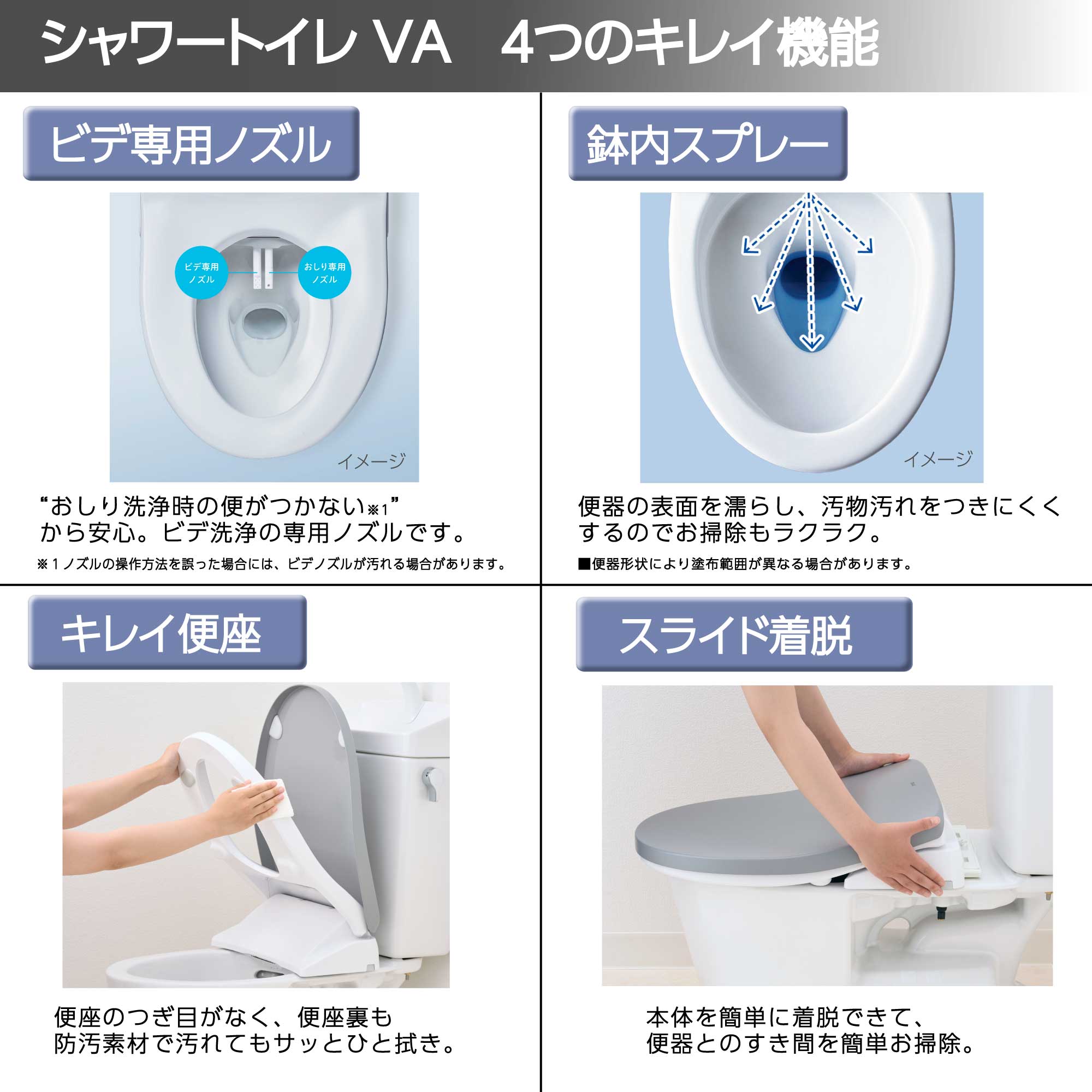 シャワートイレ VA　4つのキレイ機能

ビデ専用ノズル

ビデ専用ノズル

おしり専用ノズル

イメージ

“おしり洗浄時の便がつかない※1”から安心。ビデ洗浄の専用ノズルです。

※1 ノズルの操作方法を誤った場合には、ビデノズルが汚れる場合があります。

鉢内スプレー

イメージ

便器の表面を濡らし、汚物汚れをつきにくくするのでお掃除もラクラク。

■便器形状により塗布範囲が異なる場合があります。

キレイ便座

便座のつぎ目がなく、便座裏も防汚素材で汚れてもサッとひと拭き。

スライド着脱

本体を簡単に着脱できて、便器とのすき間を簡単お掃除。