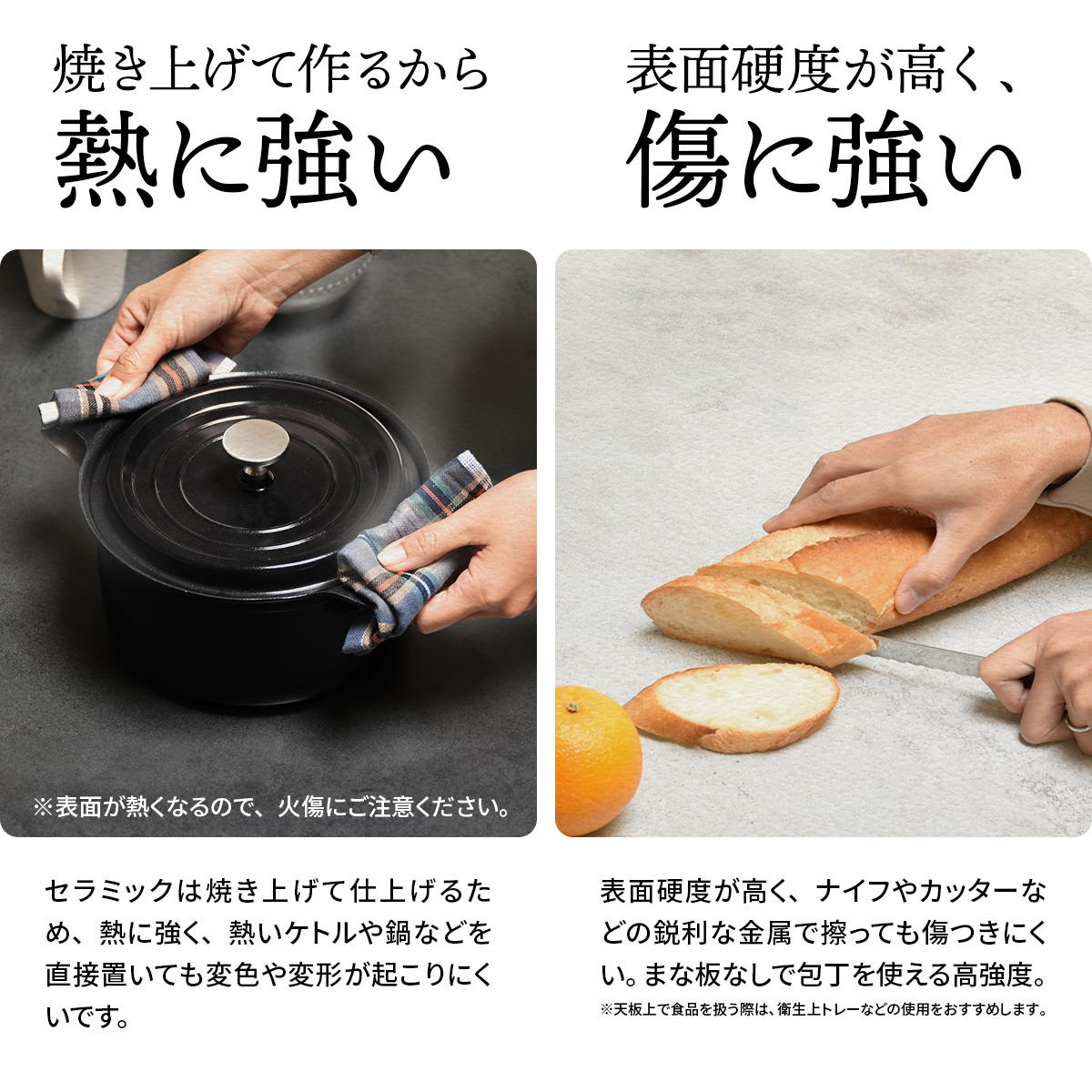 焼き上げて作るから
熱に強い

※表面が熱くなるので、火傷にご注意ください。

セラミックは焼き上げて仕上げるため、熱に強く、熱いケトルや鍋などを直接置いても変色や変形が起こりにくいです。

表面硬度が高く、
傷に強い

表面硬度が高く、ナイフやカッターなどの鋭利な金属で擦っても傷つきにくい。まな板なしで包丁を使える高強度。
※天板上で食品を扱う際は、衛生上トレーなどの使用をおすすめします。