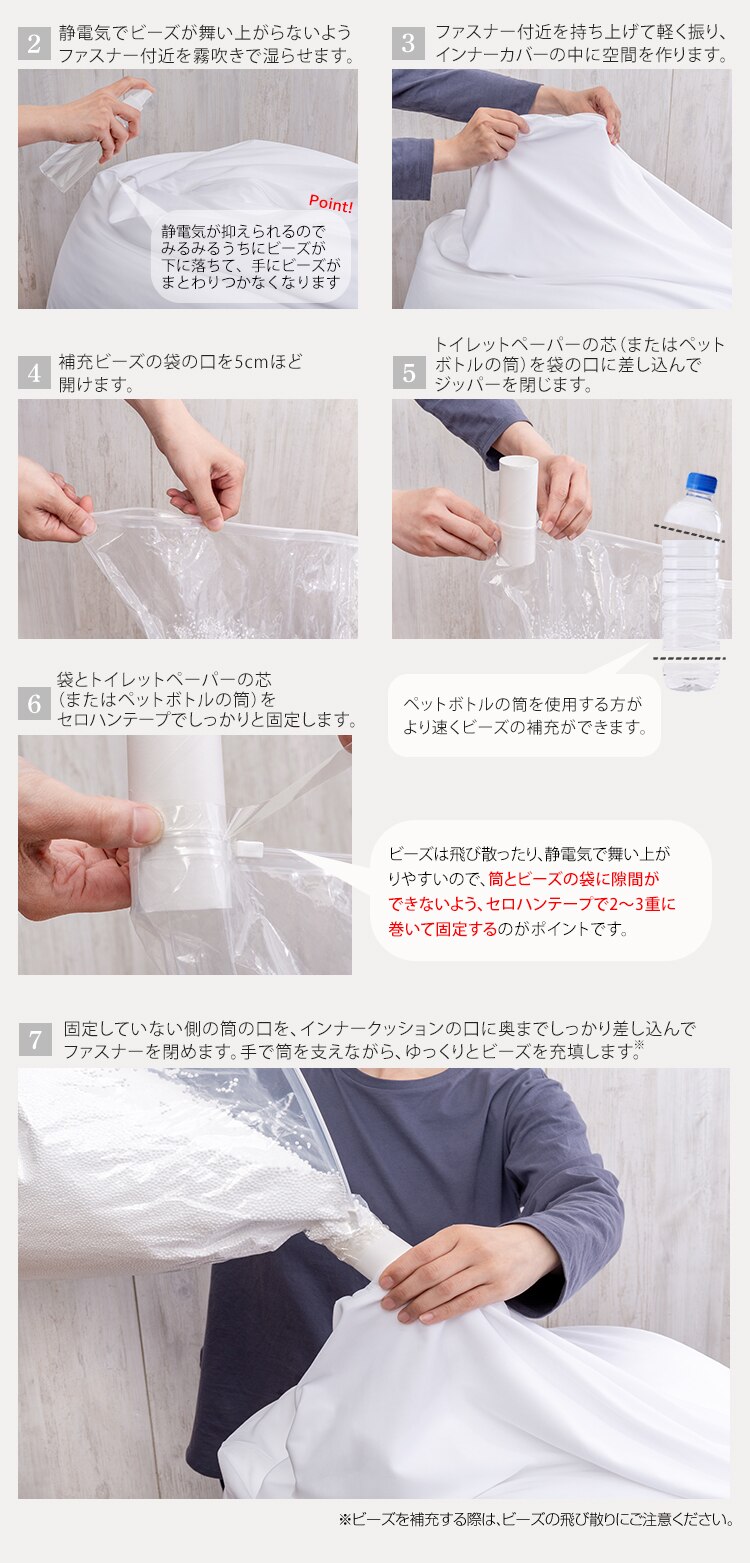 2 静電気でビーズが舞い上がらないようファスナー付近を霧吹きで湿らせます。

Point!

静電気が抑えられるのでみるみるうちにビーズが下に落ちて、手にビーズがまとわりつかなくなります

3 ファスナー付近を持ち上げて軽く振り、インナーカバーの中に空間を作ります。

4 補充ビーズの袋の口を5cmほど開けます。

5 トイレットペーパーの芯（またはペットボトルの筒）を袋の口に差し込んでジッパーを閉じます。

ペットボトルの筒を使用する方がより速くビーズの補充ができます。

6 袋とトイレットペーパーの芯（またはペットボトルの筒）をセロハンテープでしっかりと固定します。

ビーズは飛び散ったり、静電気で舞い上がりやすいので、筒とビーズの袋に隙間ができないよう、セロハンテープで2〜3重に巻いて固定するのがポイントです。

7 固定していない側の筒の口を、インナークッションの口に奥までしっかり差し込んでファスナーを閉めます。手で筒を支えながら、ゆっくりとビーズを充填します。※

※ビーズを補充する際は、ビーズの飛び散りにご注意ください。