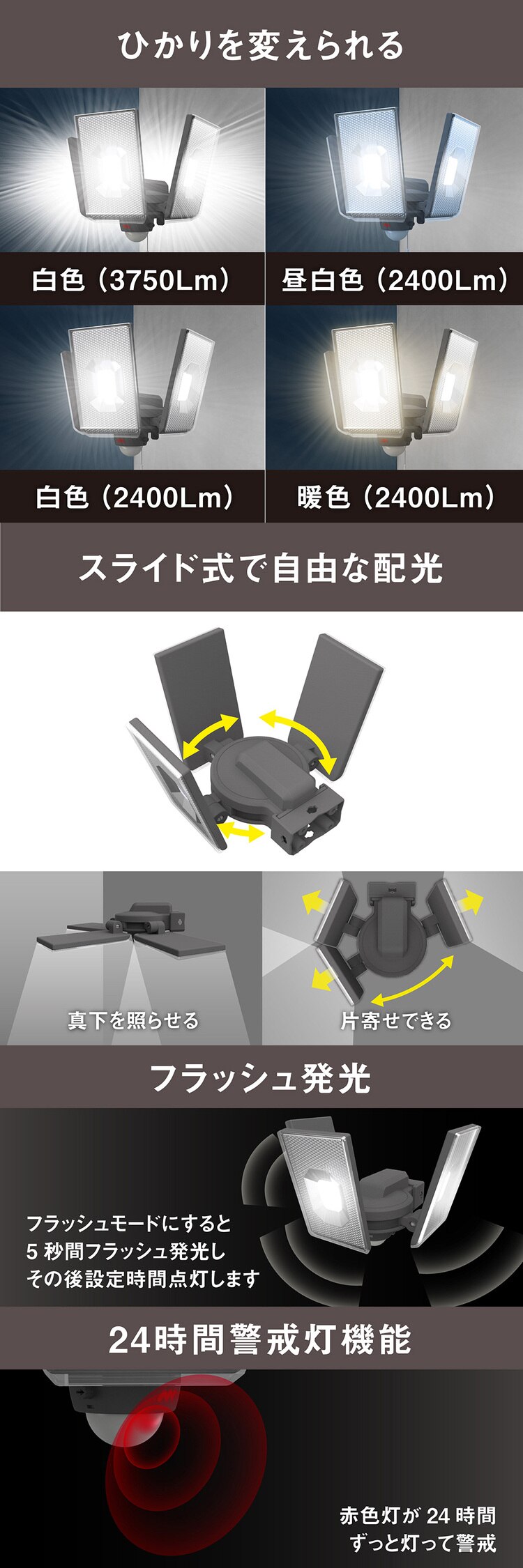 ひかりを変えられる

白色（3750Lm）

昼白色（2400Lm）

白色（2400Lm）

暖色（2400Lm）

スライド式で自由な配光

真下を照らせる

片寄せできる

フラッシュ発光

フラッシュモードにすると
5 秒間フラッシュ発光し
その後設定時間点灯します

24時間警戒灯機能

赤色灯が 24 時間
ずっと灯って警戒