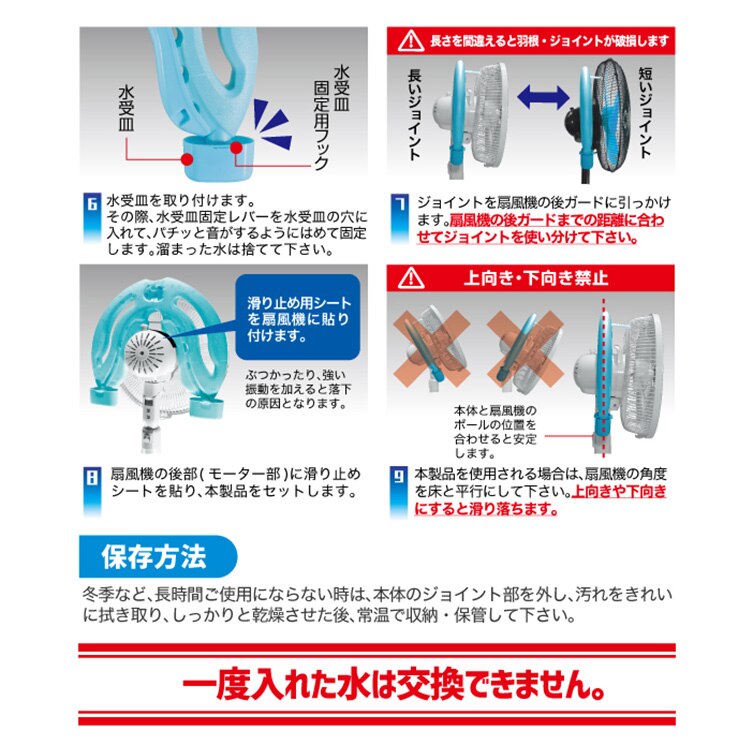 水受皿

水受皿固定用フック

6 水受皿を取り付けます。その際、水受皿固定レバーを水受皿の穴に入れて、パチッと音がするようにはめて固定します。溜まった水は捨てて下さい。

長さを間違えると羽根・ジョイントが破損します

長いジョイント

短いジョイント

7 ジョイントを扇風機の後ガードに引っかけます。扇風機の後ガードまでの距離に合わせてジョイントを使い分けて下さい。

滑り止め用シートを扇風機に貼り付けます。

ぶつかったり、強い振動を加えると落下の原因となります。

8 扇風機の後部（モーター部）に滑り止めシートを貼り、本製品をセットします。

上向き・下向き禁止

本体と扇風機のポールの位置を合わせると安定します。

9 本製品を使用される場合は、扇風機の角度を床と平行にして下さい。上向きや下向きにすると滑り落ちます。

保存方法

冬季など、長時間ご使用にならない時は、本体のジョイント部を外し、汚れをきれいに拭き取り、しっかりと乾燥させた後、常温で収納・保管して下さい。

一度入れた水は交換できません。