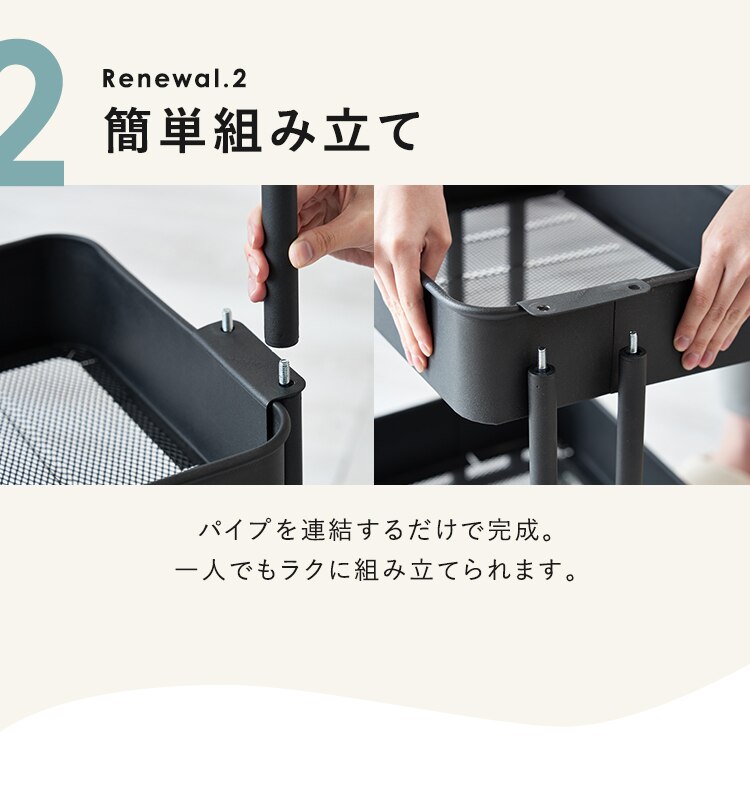 2

Renewal.2

簡単組み立て

パイプを連結するだけで完成。
一人でもラクに組み立てられます。