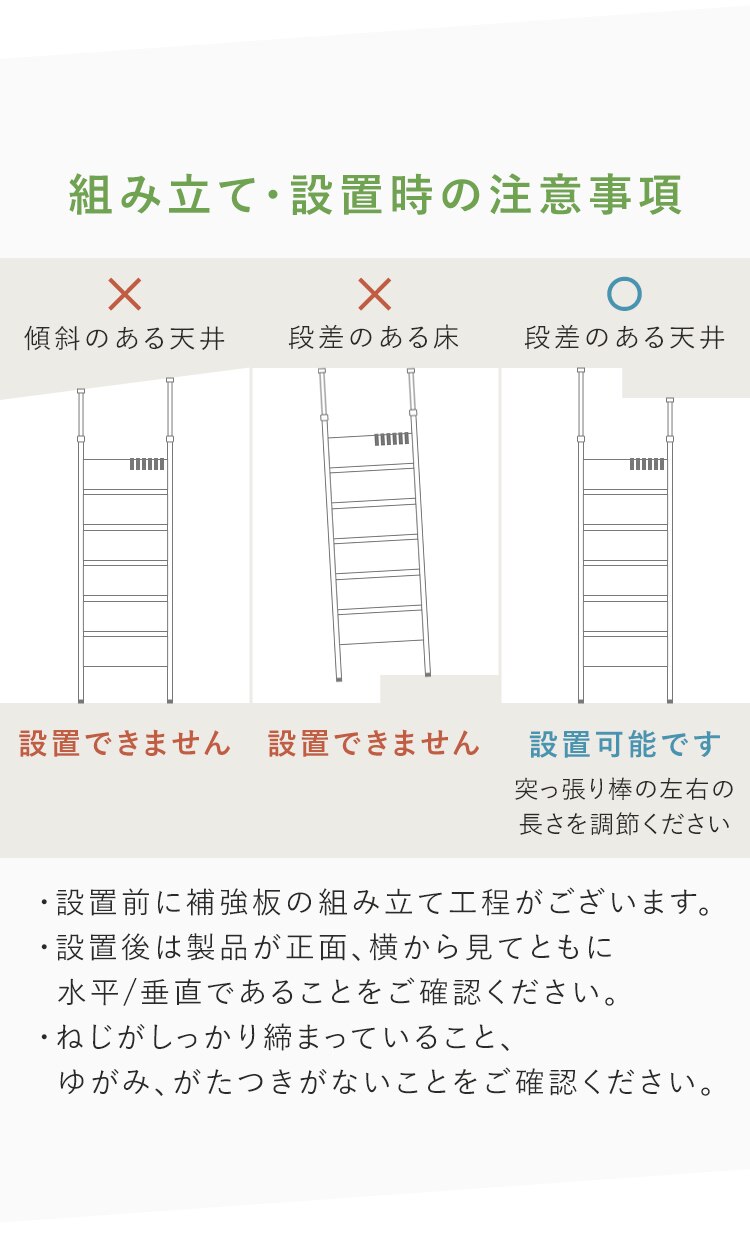 組み立て・設置時の注意事項

×
傾斜のある天井

×
段差のある床

○
段差のある天井

設置できません

設置できません

設置可能です
突っ張り棒の左右の長さを調節ください

・設置前に補強板の組み立て工程がございます。
・設置後は製品が正面、横から見てともに水平/垂直であることをご確認ください。
・ねじがしっかり締まっていること、ゆがみ、がたつきがないことをご確認ください。