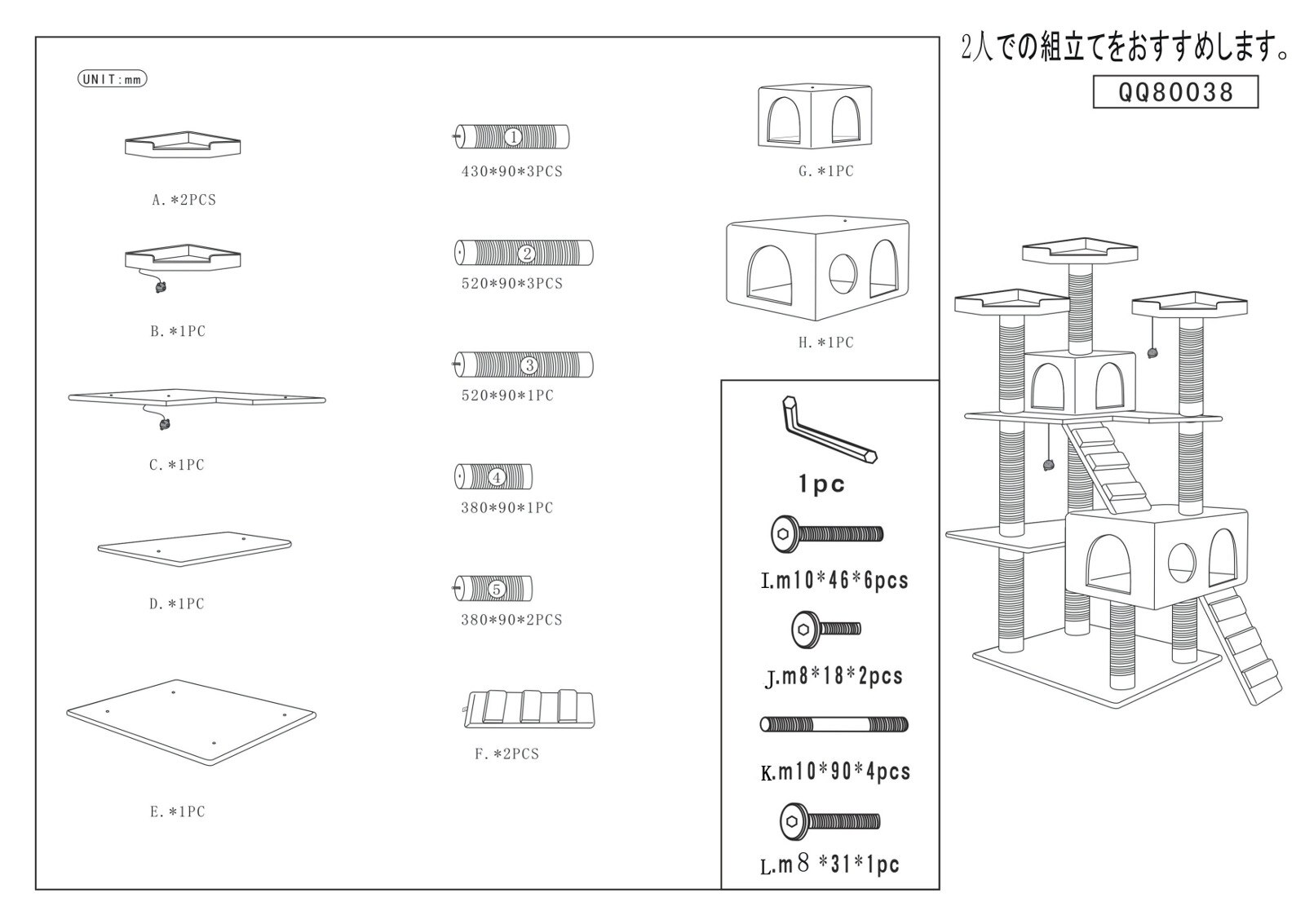 2人での組立てをおすすめします。

QQ80038

UNIT:mm

A.*2PCS

B.*1PC

C.*1PC

D.*1PC

E.*1PC

1

430*90*3PCS

2

520*90*3PCS

3

520*90*1PC

4

380*90*1PC

5

380*90*2PCS

F.*2PCS

G.*1PC

H.*1PC

1pc

I.m10*46*6pcs

J.m8*18*2pcs

K.m10*90*4pcs

L.m8 *31*1pc