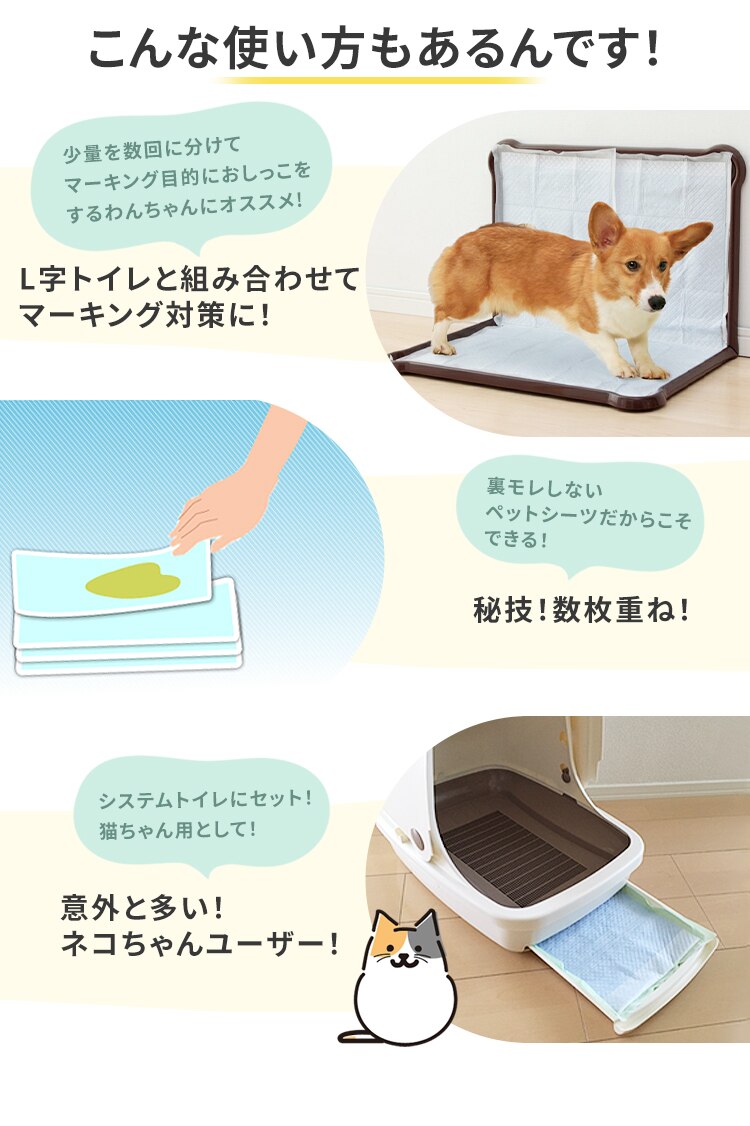 こんな使い方もあるんです!

少量を数回に分けて
マーキング目的におしっこを
するわんちゃんにオススメ!

L字トイレと組み合わせて
マーキング対策に!

裏モレしない
ペットシーツだからこそ
できる!

秘技!数枚重ね!

システムトイレにセット!
猫ちゃん用として!

意外と多い!
ネコちゃんユーザー!