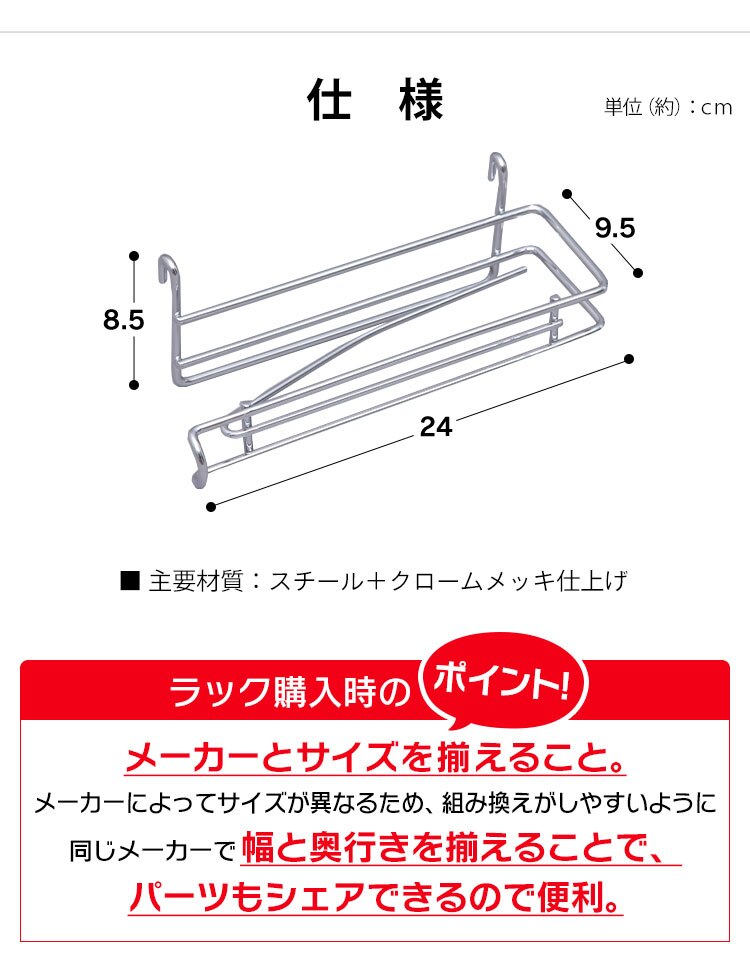 仕　様

単位(約)：cm

9.5

8.5

24

■ 主要材質：スチール＋クロームメッキ仕上げ

ラック購入時の ポイント!

メーカーとサイズを揃えること。

メーカーによってサイズが異なるため、組み換えがしやすいように同じメーカーで 幅と奥行きを揃えることで、パーツもシェアできるので便利。