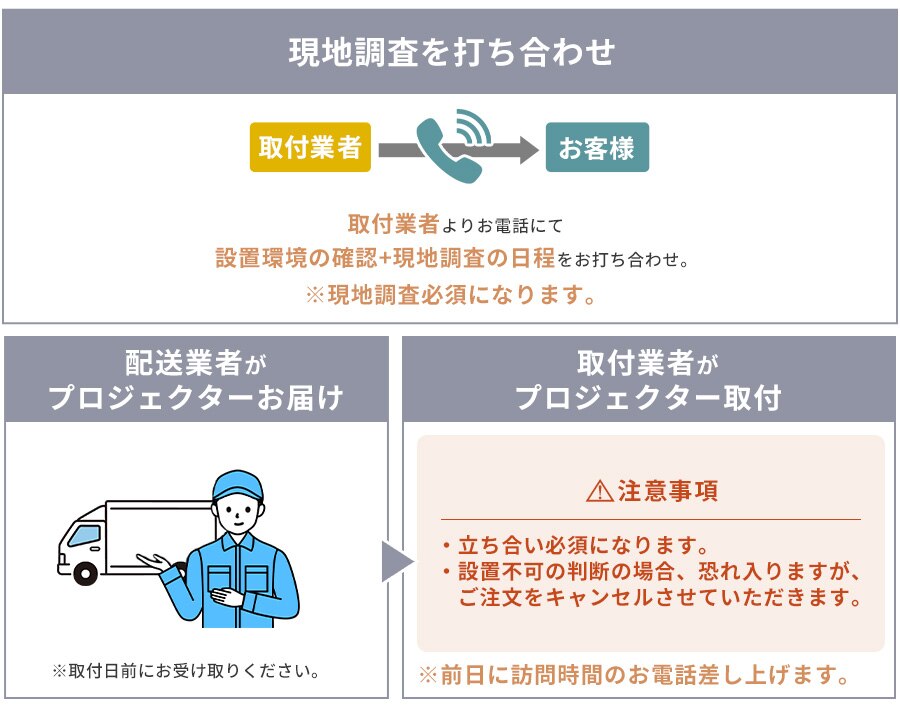 現地調査を打ち合わせ

取付業者

お客様

取付業者よりお電話にて
設置環境の確認+現地調査の日程をお打ち合わせ。
※現地調査必須になります。

配送業者が
プロジェクターお届け

※取付日前にお受け取りください。

取付業者が
プロジェクター取付

⚠注意事項

・立ち合い必須になります。
・設置不可の判断の場合、恐れ入りますが、ご注文をキャンセルさせていただきます。

※前日に訪問時間のお電話差し上げます。