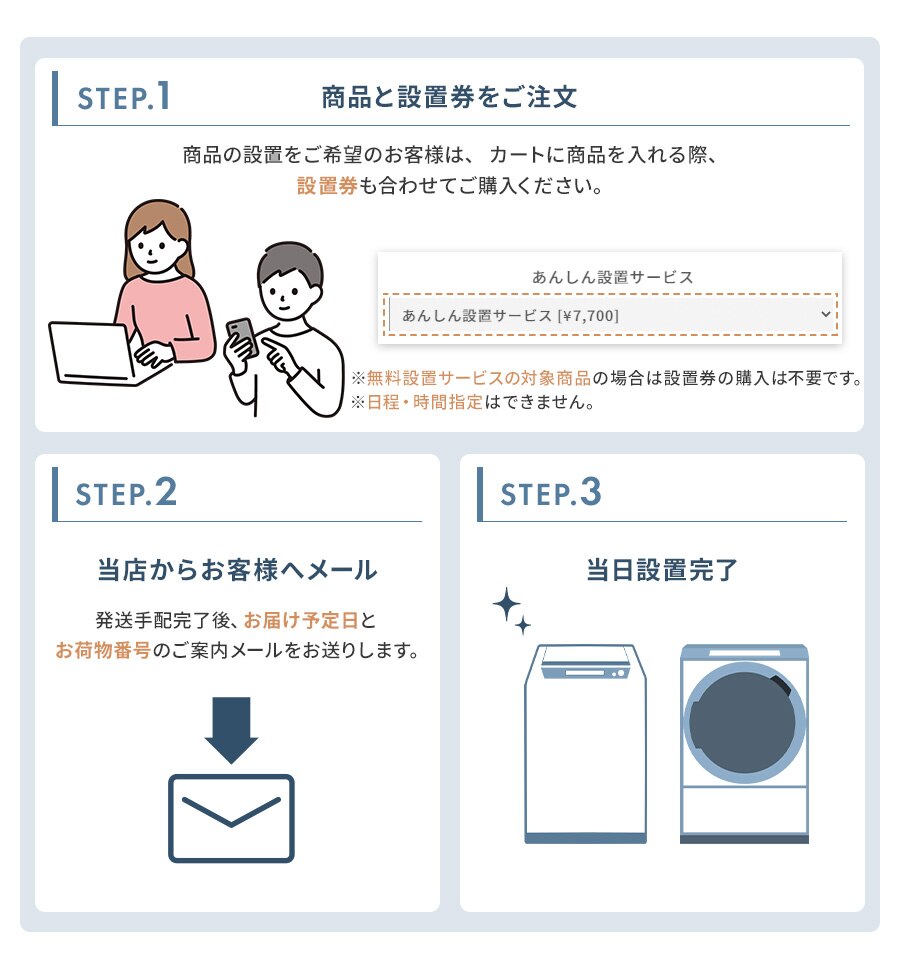 STEP.1 商品と設置券をご注文

商品の設置をご希望のお客様は、 カートに商品を入れる際、設置券も合わせてご購入ください。

あんしん設置サービス

あんしん設置サービス [¥7,700]

※無料設置サービスの対象商品の場合は設置券の購入は不要です。
※日程・時間指定はできません。

STEP.2

当店からお客様へメール

発送手配完了後、お届け予定日とお荷物番号のご案内メールをお送りします。

STEP.3

当日設置完了