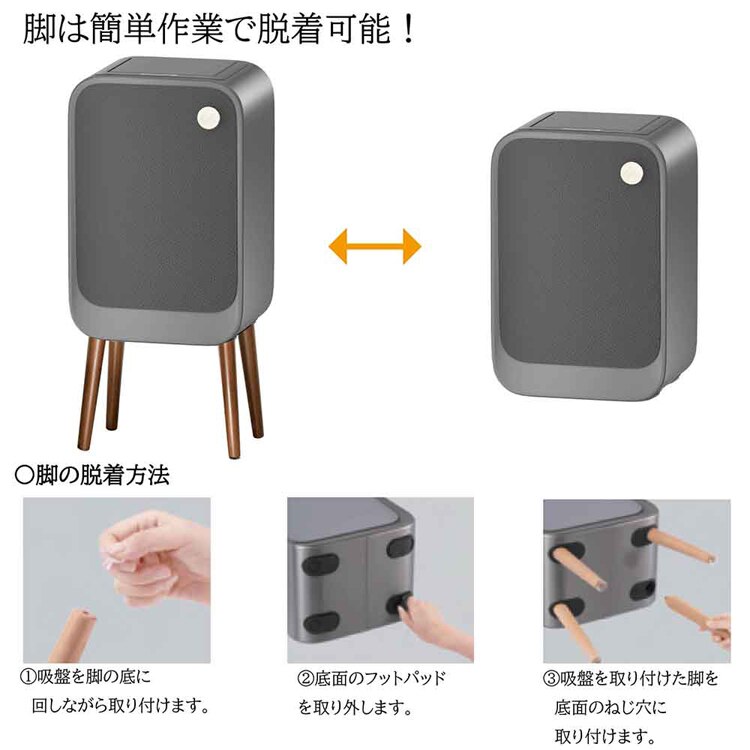 脚は簡単作業で脱着可能！

○脚の脱着方法

①吸盤を脚の底に回しながら取り付けます。

②底面のフットパッドを取り外します。

③吸盤を取り付けた脚を底面のねじ穴に取り付けます。