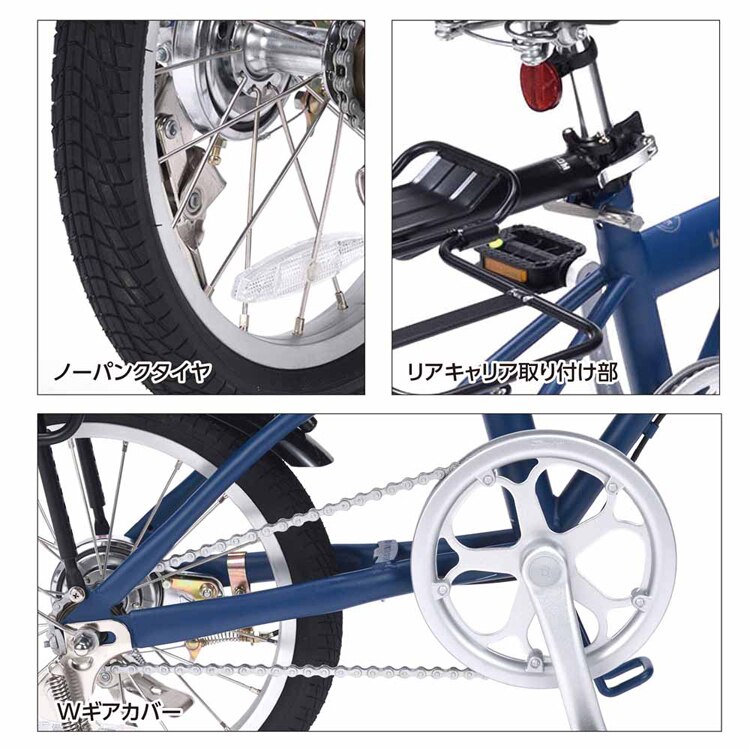 ノーパンクタイヤ

リアキャリア取り付け部

Wギアカバー